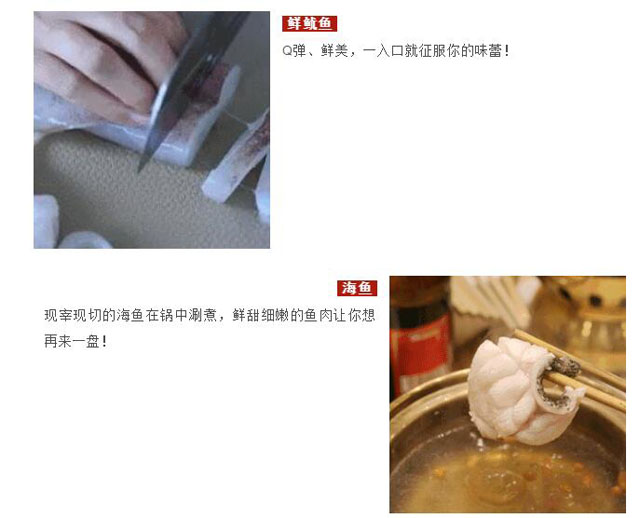 鲜鱿鱼

Q弹、鲜美，一入口就征服你的味蕾！

海鱼

现宰现切的海鱼在锅中涮煮，鲜甜细嫩的鱼肉让你想再来一盘！